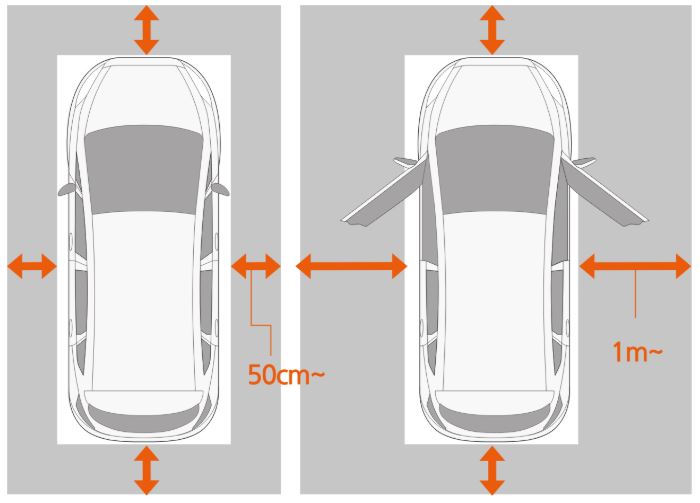 50cm~

1m~